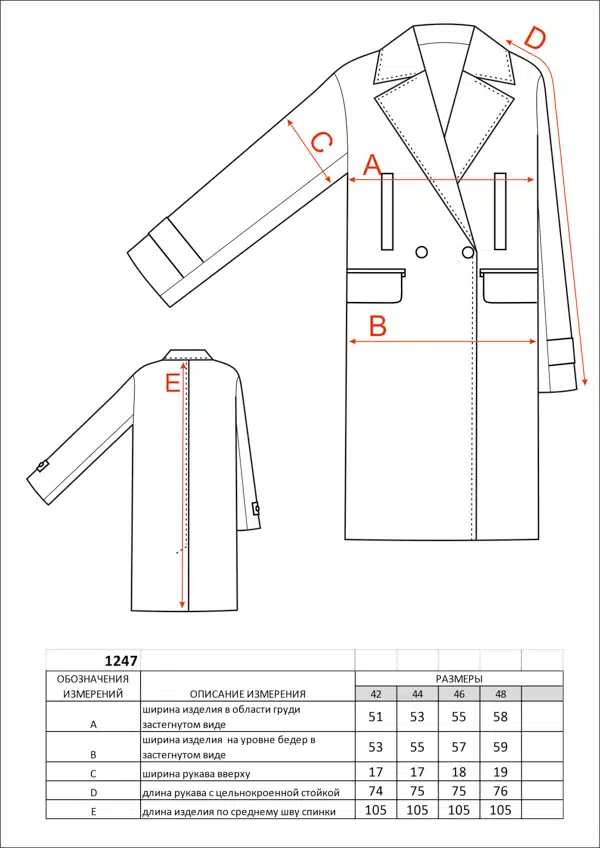 D

C

A

B

E

| 1247 | | | | | | |
|---|---|---|---|---|---|---|
| ОБОЗНАЧЕНИЯ ИЗМЕРЕНИЙ | ОПИСАНИЕ ИЗМЕРЕНИЯ | РАЗМЕРЫ | | | | |
| | | 42 | 44 | 46 | 48 | |
| A | ширина изделия в области груди застегнутом виде | 51 | 53 | 55 | 58 | |
| B | ширина изделия на уровне бедер в застегнутом виде | 53 | 55 | 57 | 59 | |
| C | ширина рукава вверху | 17 | 17 | 18 | 19 | |
| D | длина рукава с цельнокроенной стойкой | 74 | 75 | 75 | 76 | |
| E | длина изделия по среднему шву спинки | 105 | 105 | 105 | 105 | |