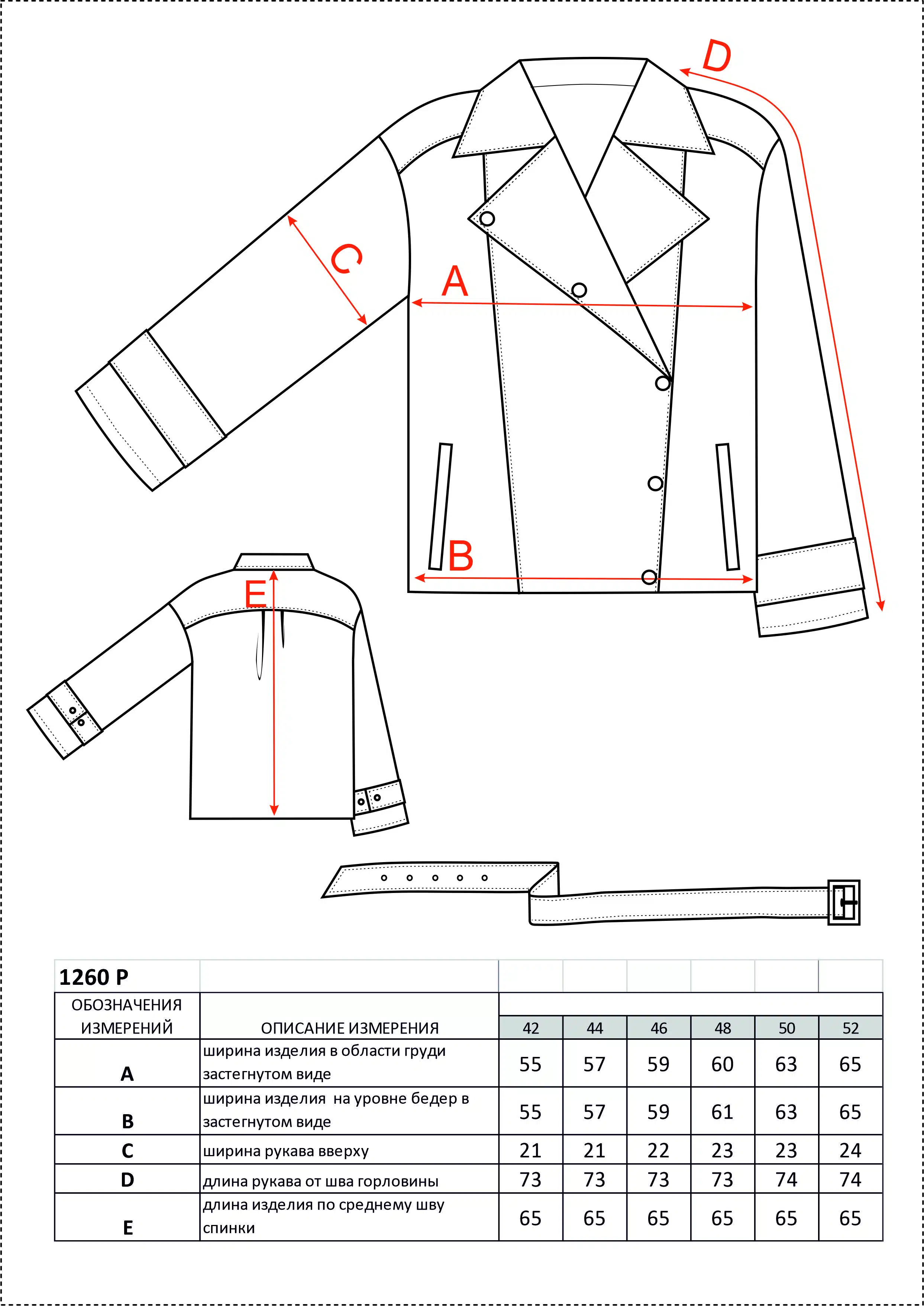 D

C

A

B

E

| 1260 P | | | | | | | |
|---|---|---|---|---|---|---|---|
| ОБОЗНАЧЕНИЯ ИЗМЕРЕНИЙ | ОПИСАНИЕ ИЗМЕРЕНИЯ | 42 | 44 | 46 | 48 | 50 | 52 |
| A | ширина изделия в области груди застегнутом виде | 55 | 57 | 59 | 60 | 63 | 65 |
| B | ширина изделия на уровне бедер в застегнутом виде | 55 | 57 | 59 | 61 | 63 | 65 |
| C | ширина рукава вверху | 21 | 21 | 22 | 23 | 23 | 24 |
| D | длина рукава от шва горловины | 73 | 73 | 73 | 73 | 74 | 74 |
| E | длина изделия по среднему шву спинки | 65 | 65 | 65 | 65 | 65 | 65 |